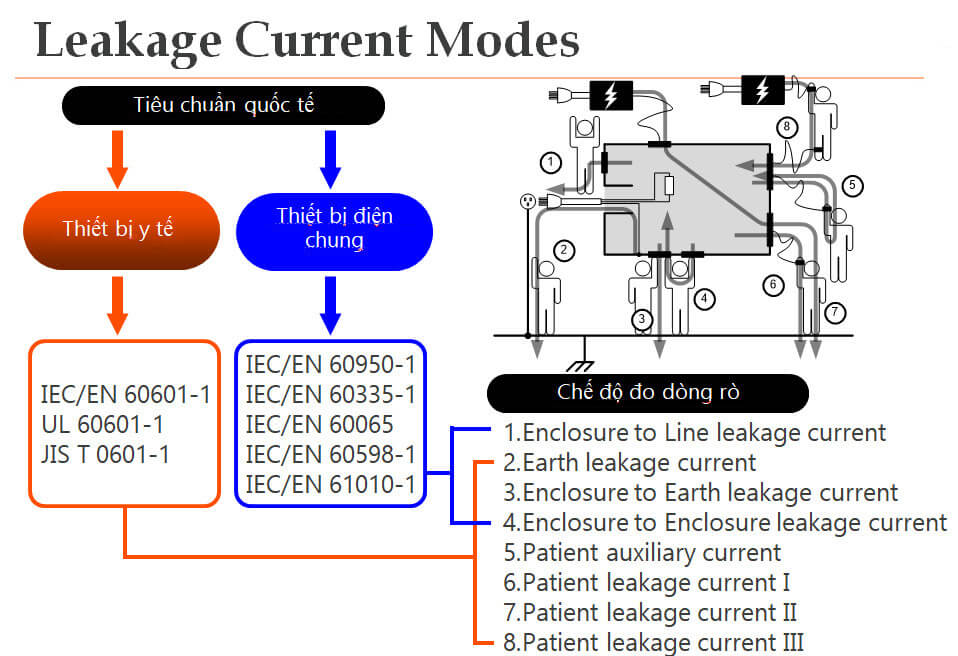 Leakage Current Modes

Tiêu chuẩn quốc tế

Thiết bị y tế

Thiết bị điện chung

IEC/EN 60601-1
UL 60601-1
JIS T 0601-1

IEC/EN 60950-1
IEC/EN 60335-1
IEC/EN 60065
IEC/EN 60598-1
IEC/EN 61010-1

1 2 3 4 5 6 7 8

Chế độ đo dòng rò

1.Enclosure to Line leakage current
2.Earth leakage current
3.Enclosure to Earth leakage current
4.Enclosure to Enclosure leakage current
5.Patient auxiliary current
6.Patient leakage current I
7.Patient leakage current II
8.Patient leakage current III